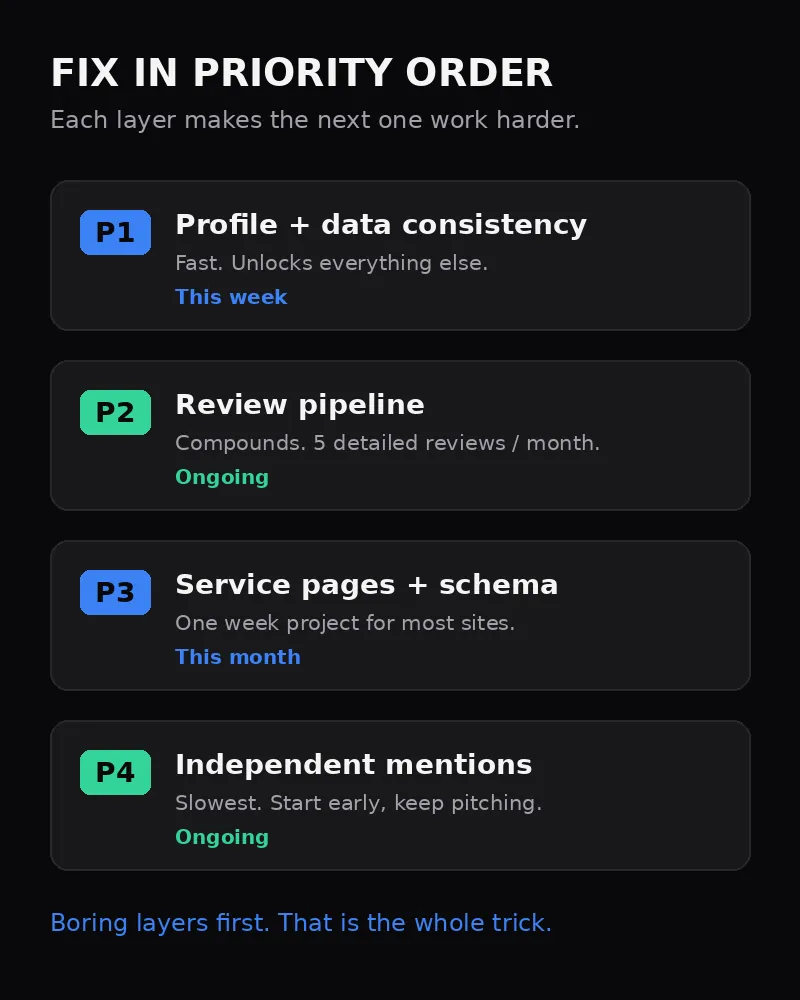 FIX IN PRIORITY ORDER
Each layer makes the next one work harder.

P1
Profile + data consistency
Fast. Unlocks everything else.
This week

P2
Review pipeline
Compounds. 5 detailed reviews / month.
Ongoing

P3
Service pages + schema
One week project for most sites.
This month

P4
Independent mentions
Slowest. Start early, keep pitching.
Ongoing

Boring layers first. That is the whole trick.