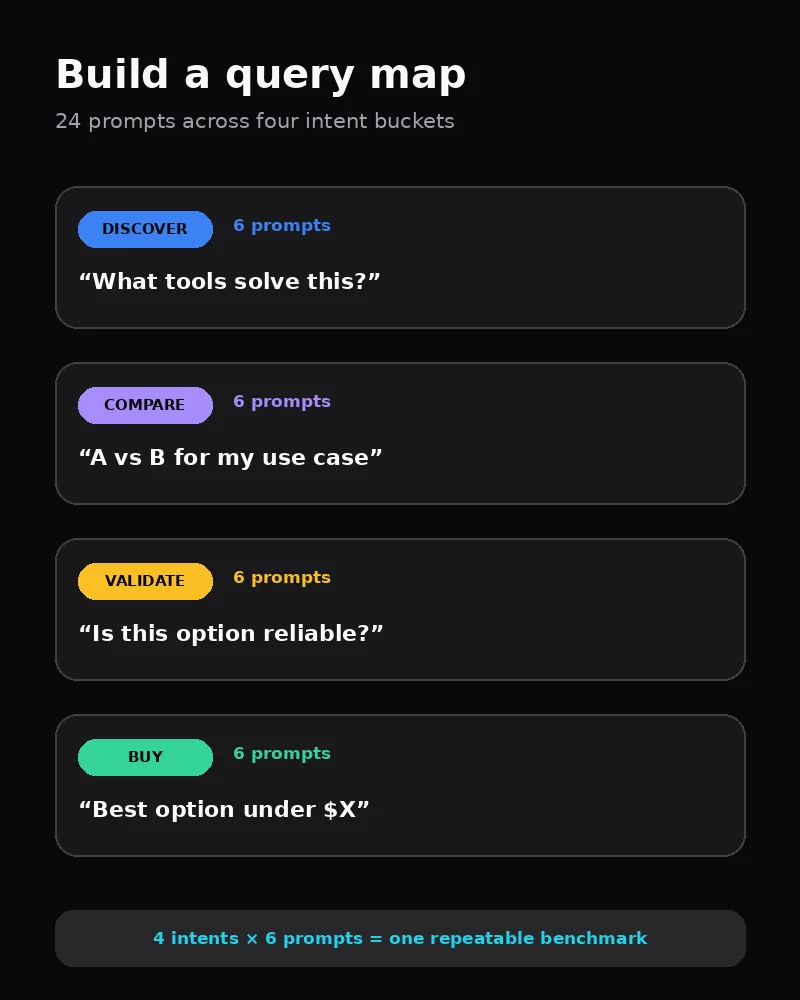 Build a query map

24 prompts across four intent buckets

DISCOVER 6 prompts

“What tools solve this?”

COMPARE 6 prompts

“A vs B for my use case”

VALIDATE 6 prompts

“Is this option reliable?”

BUY 6 prompts

“Best option under \$X”

4 intents × 6 prompts = one repeatable benchmark