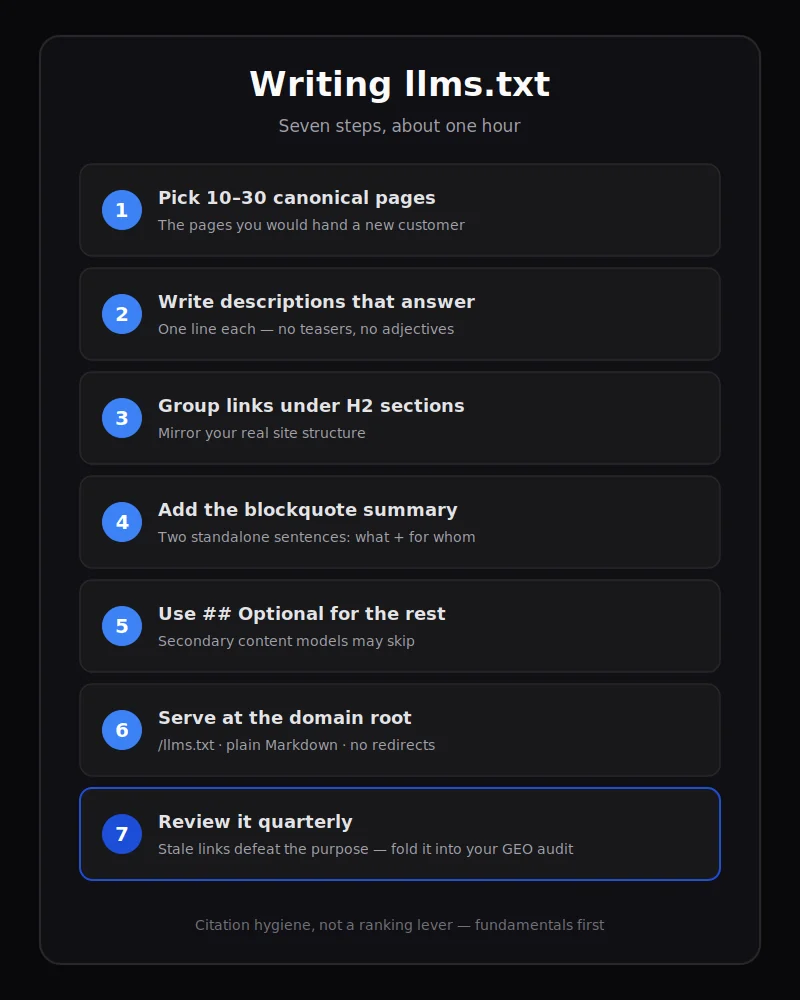 Writing llms.txt

Seven steps, about one hour

1 Pick 10–30 canonical pages
The pages you would hand a new customer

2 Write descriptions that answer
One line each — no teasers, no adjectives

3 Group links under H2 sections
Mirror your real site structure

4 Add the blockquote summary
Two standalone sentences: what + for whom

5 Use ## Optional for the rest
Secondary content models may skip

6 Serve at the domain root
/llms.txt · plain Markdown · no redirects

7 Review it quarterly
Stale links defeat the purpose — fold it into your GEO audit

Citation hygiene, not a ranking lever — fundamentals first